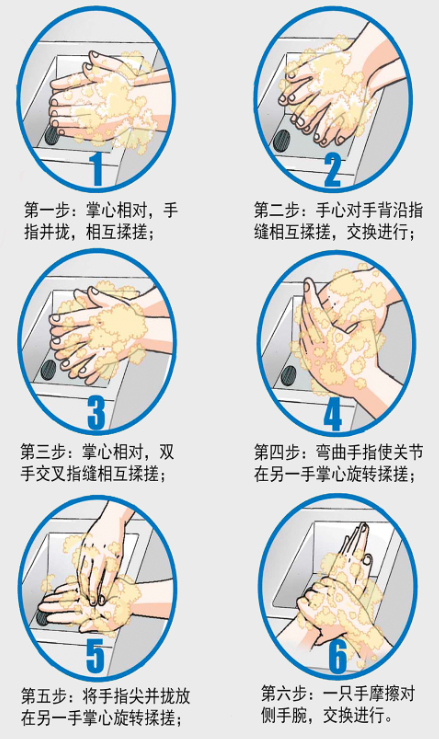 1

第一步：掌心相对，手指并拢，相互揉搓；

2

第二步：手心对手背沿指缝相互揉搓，交换进行；

3

第三步：掌心相对，双手交叉指缝相互揉搓；

4

第四步：弯曲手指使关节在另一手掌心旋转揉搓；

5

第五步：将手指尖并拢放在另一手掌心旋转揉搓；

6

第六步：一只手摩擦对侧手腕，交换进行。